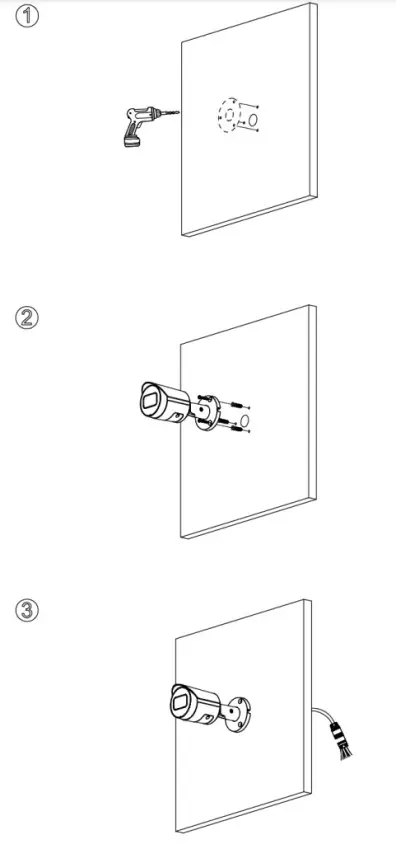 ①

②

③