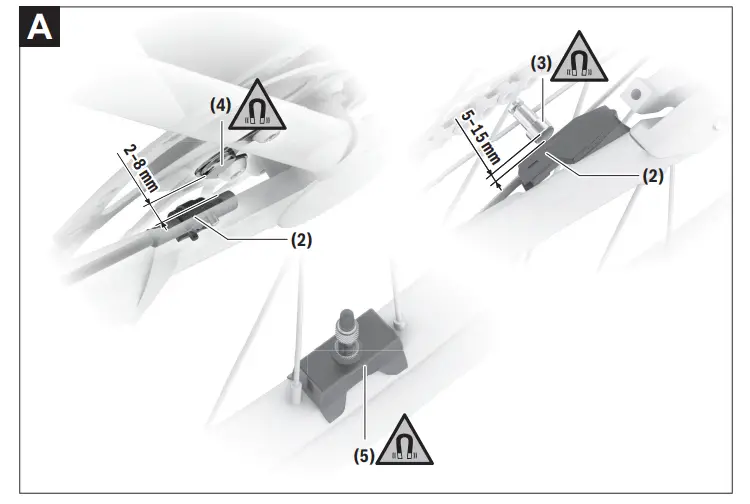 A

(4)

2–8 mm

(2)

(3)

5–15 mm

(2)

(5)