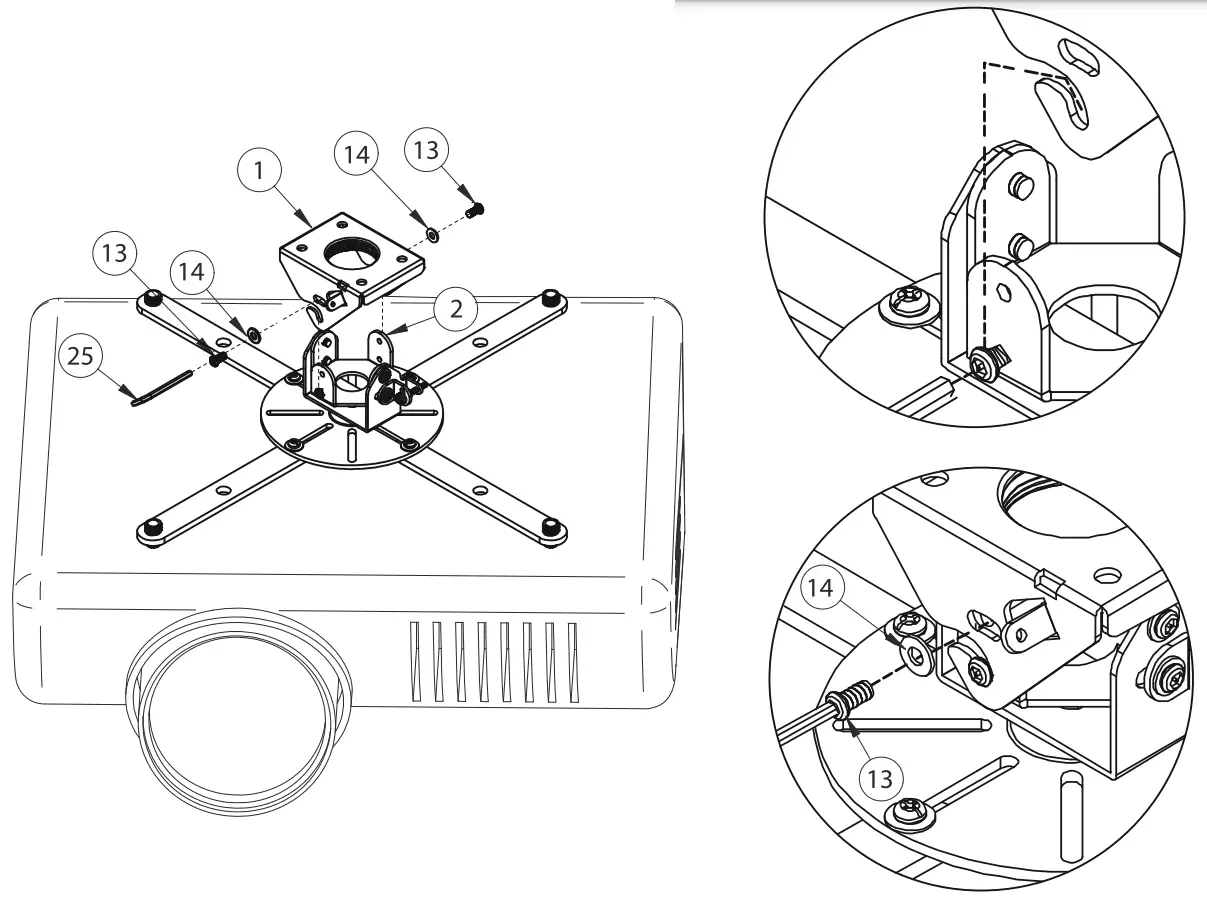 1
14
13
13
14
2
25
14
13