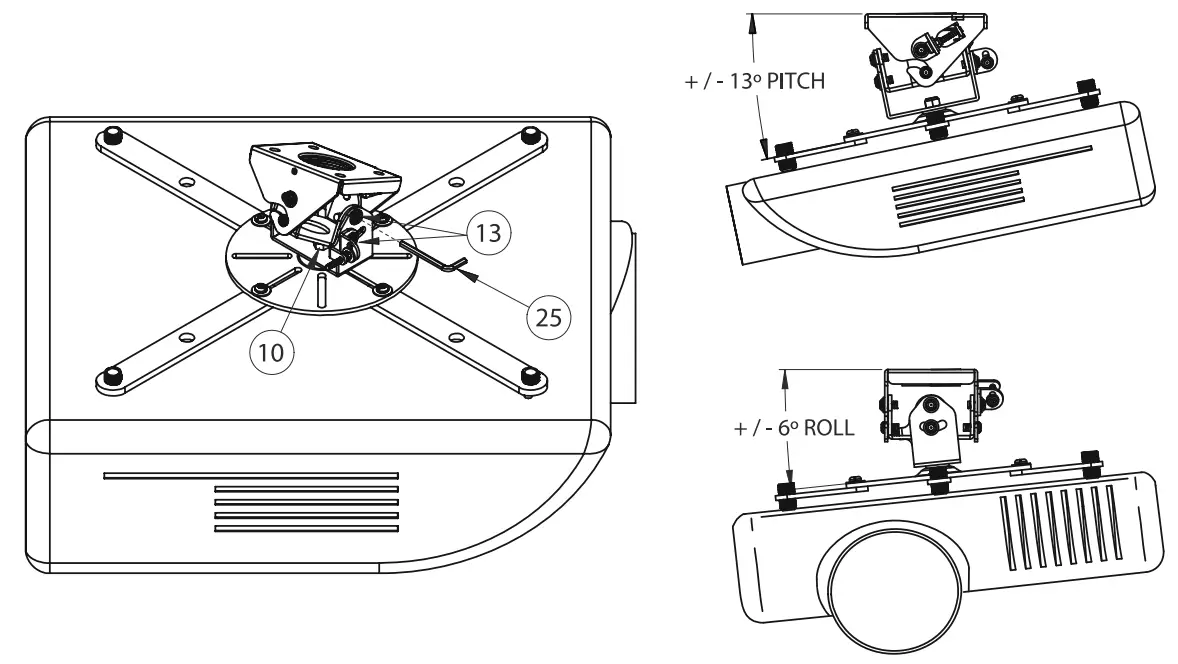 13

25

10

+ / - 13º PITCH

+ / - 6º ROLL