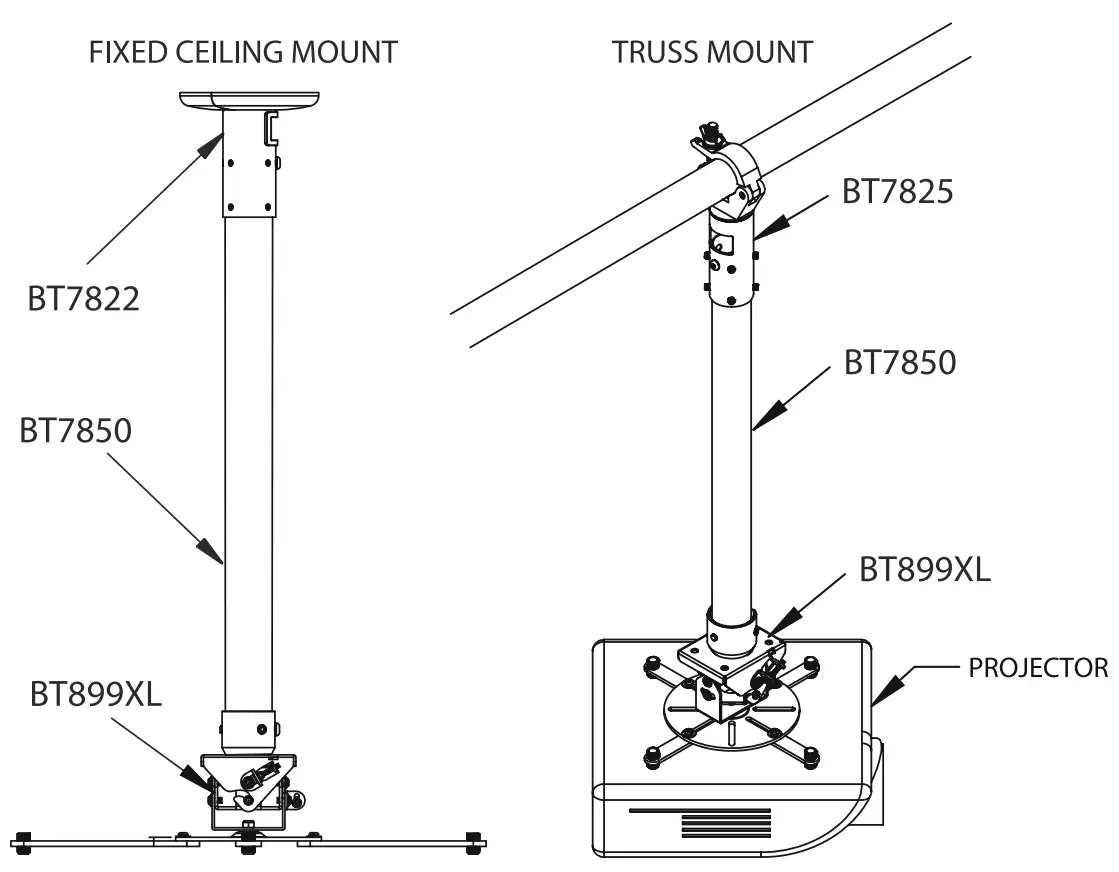 FIXED CEILING MOUNT

BT7822

BT7850

BT899XL

TRUSS MOUNT

BT7825

BT7850

BT899XL

PROJECTOR