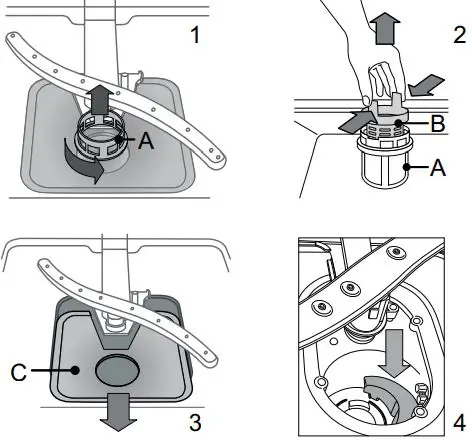 1

A

2

B

A

C

3

4