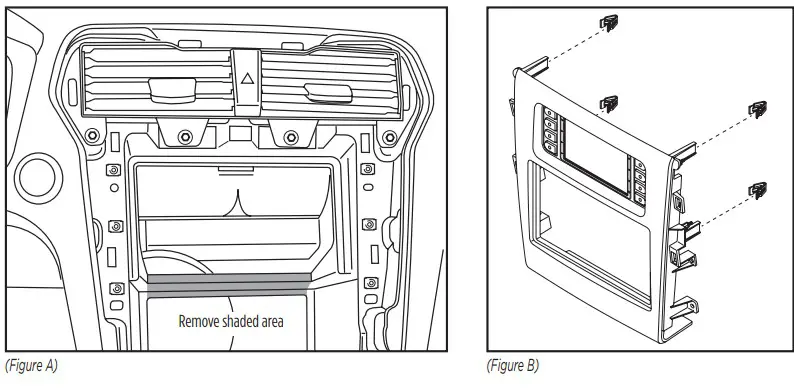 Remove shaded area

(Figure A)

(Figure B)