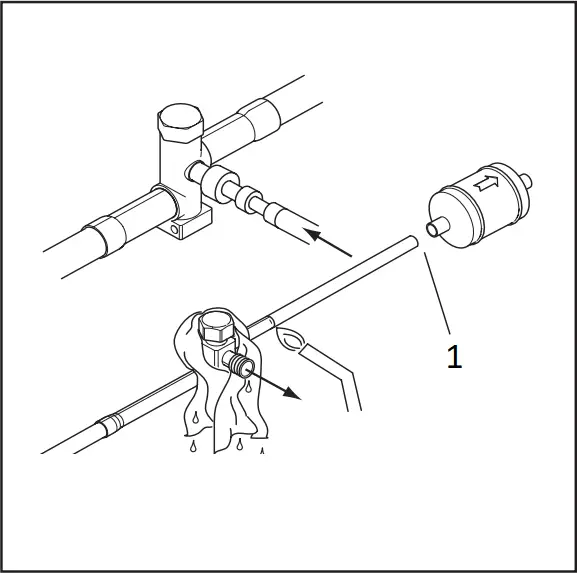 1