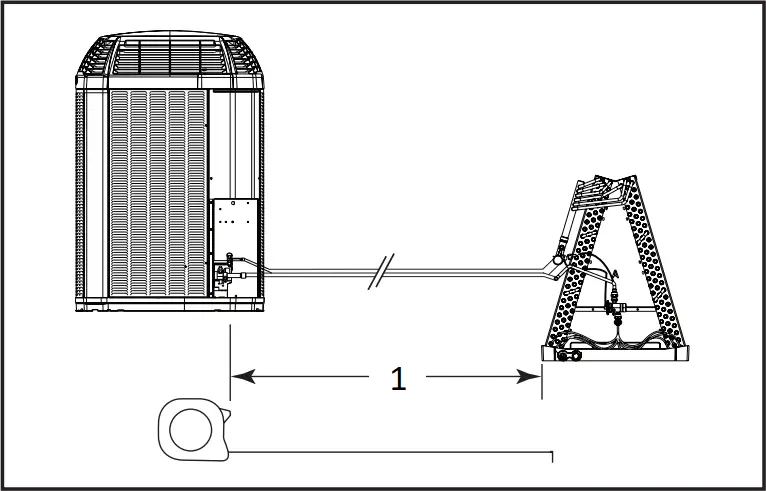 1