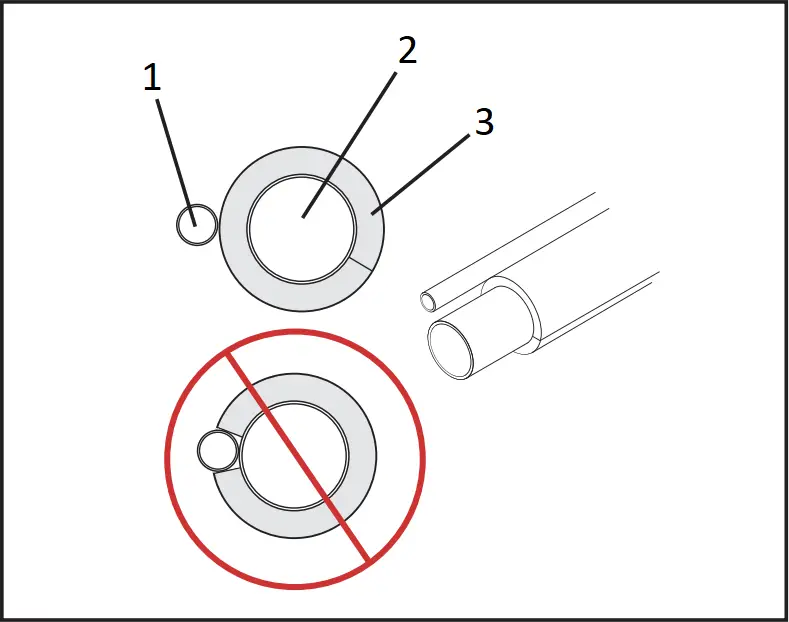 1
2
3