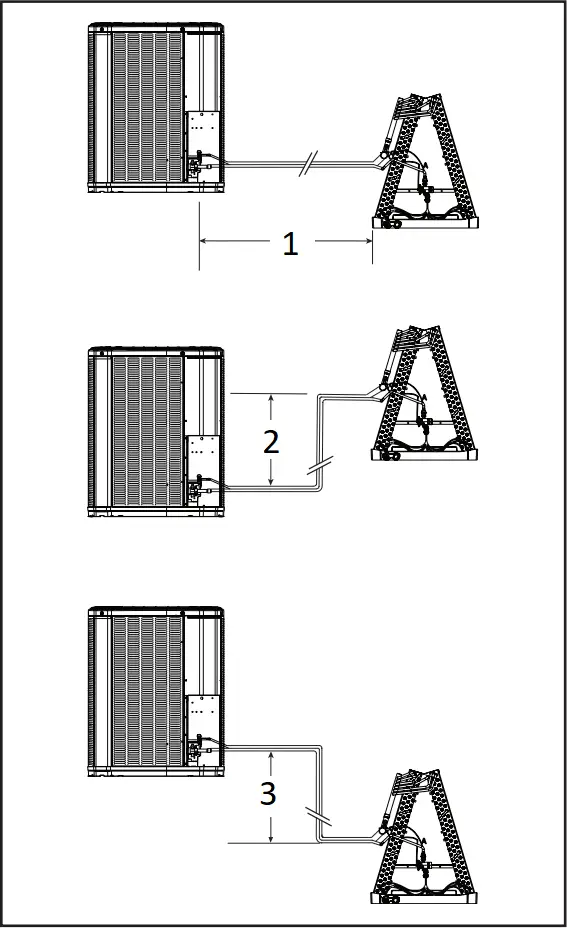 1

2

3