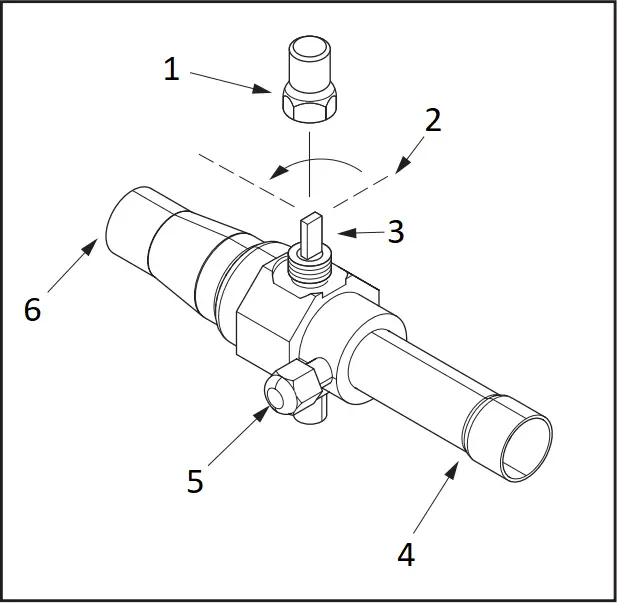 1
2
3
6
5
4