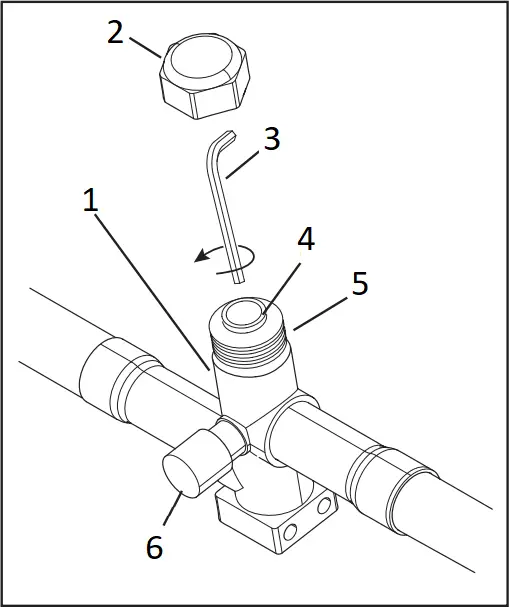 2
3
1
4
5
6