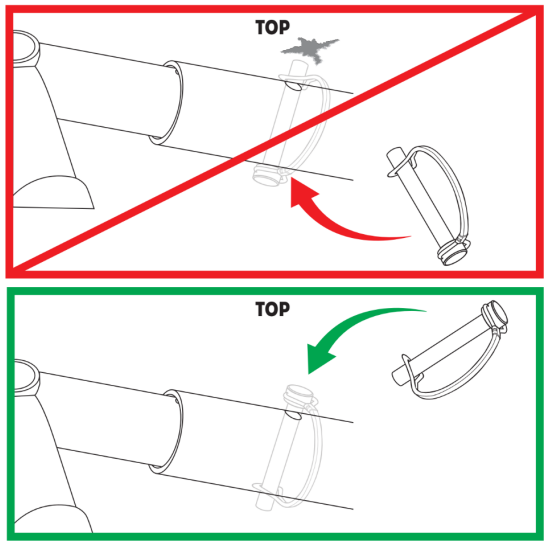 TOP

TOP