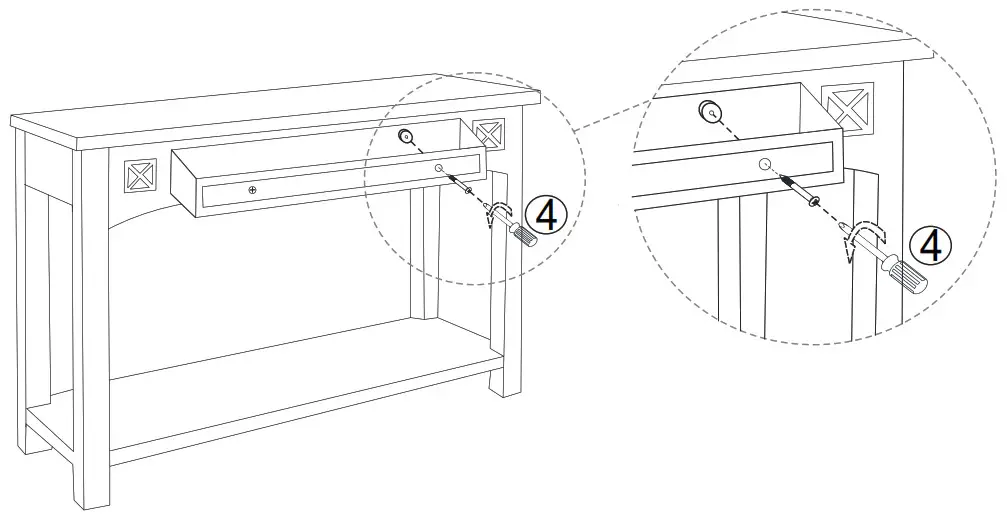 ④

④