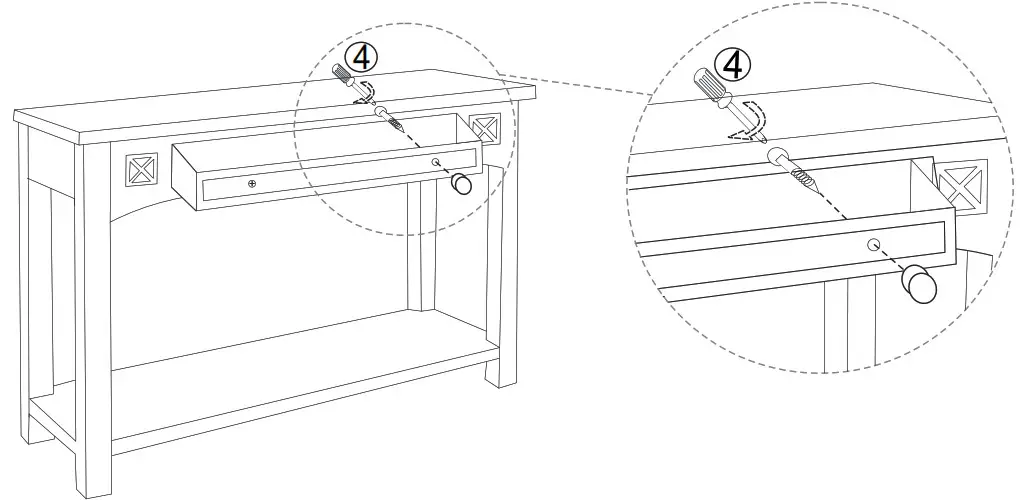 ④

④