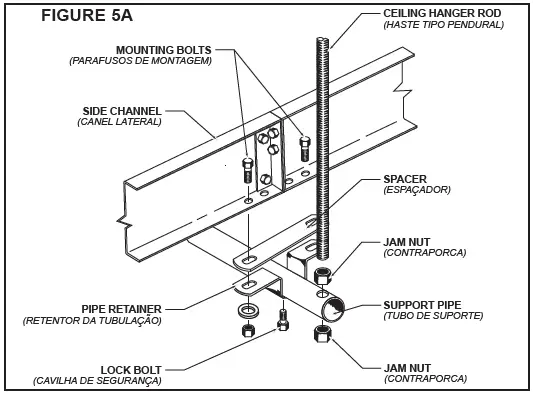 FIGURE 5A

CEILING HANGER ROD
(HASTE TIPO PENDURAL)

MOUNTING BOLTS
(PARAFUSOS DE MONTAGEM)

SIDE CHANNEL
(CANEL LATERAL)

SPACER
(ESPAÇADOR)

JAM NUT
(CONTRAPORCA)

PIPE RETAINER
(RETENTOR DA TUBULAÇÃO)

SUPPORT PIPE
(TUBO DE SUPORTE)

LOCK BOLT
(CAVILHA DE SEGURANÇA)

JAM NUT
(CONTRAPORCA)