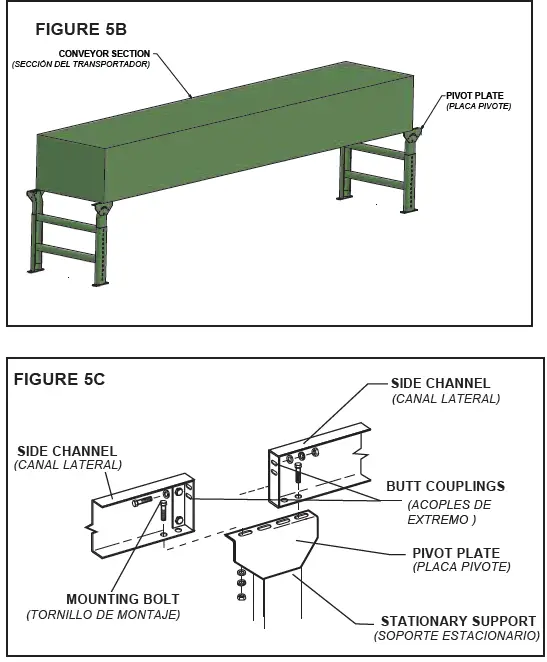 FIGURE 5B

CONVEYOR SECTION
(SECCIÓN DEL TRANSPORTADOR)

PIVOT PLATE
(PLACA PIVOTE)

FIGURE 5C

SIDE CHANNEL
(CANAL LATERAL)

SIDE CHANNEL
(CANAL LATERAL)

BUTT COUPLINGS
(ACOPLES DE EXTREMO )

PIVOT PLATE
(PLACA PIVOTE)

MOUNTING BOLT
(TORNILLO DE MONTAJE)

STATIONARY SUPPORT
(SOPORTE ESTACIONARIO)