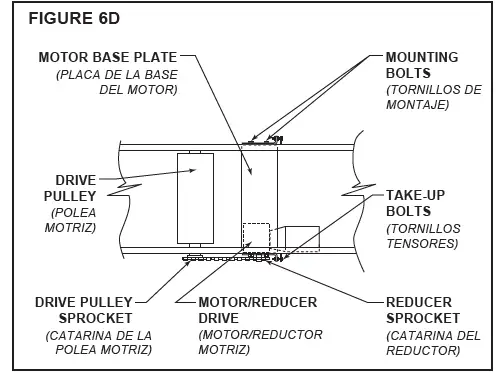 FIGURE 6D

MOTOR BASE PLATE
(PLACA DE LA BASE DEL MOTOR)

MOUNTING BOLTS
(TORNILLOS DE MONTAJE)

DRIVE PULLEY
(POLEA MOTRIZ)

TAKE-UP BOLTS
(TORNILLOS TENSORES)

DRIVE PULLEY SPROCKET
(CATARINA DE LA POLEA MOTRIZ)

MOTOR/REDUCER DRIVE
(MOTOR/REDUCTOR MOTRIZ)

REDUCER SPROCKET
(CATARINA DEL REDUCTOR)