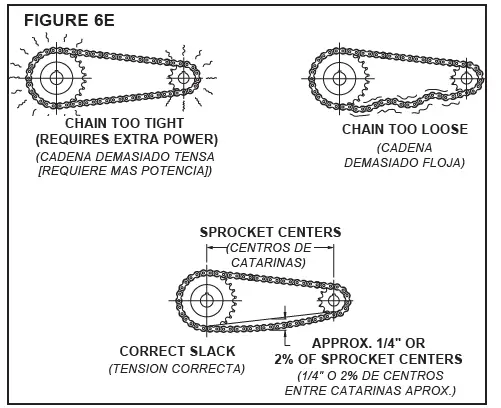 FIGURE 6E

CHAIN TOO TIGHT
(REQUIRES EXTRA POWER)
(CADENA DEMASIADO TENSA
[REQUIERE MAS POTENCIA])

CHAIN TOO LOOSE
(CADENA
DEMASIADO FLOJA)

SPROCKET CENTERS
(CENTROS DE
CATARINAS)

CORRECT SLACK
(TENSION CORRECTA)

APPROX. 1/4" OR
2% OF SPROCKET CENTERS
(1/4" O 2% DE CENTROS
ENTRE CATARINAS APROX.)