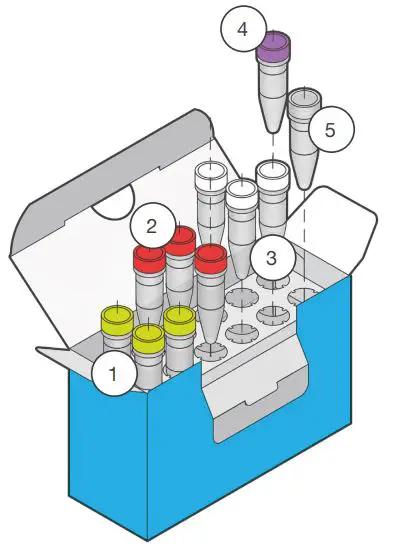 4
5
2
3
1