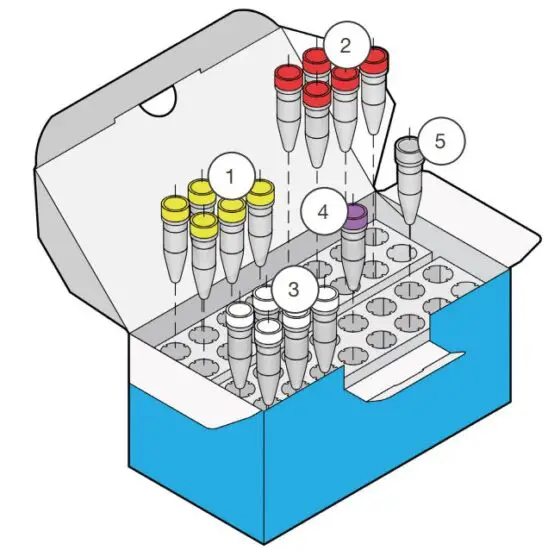 2
5
1
4
3