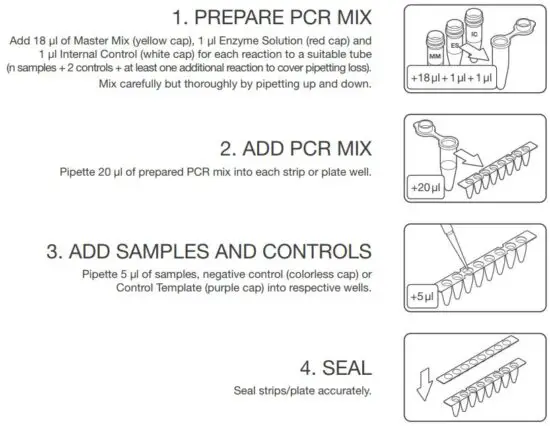 1. PREPARE PCR MIX

Add 18 µl of Master Mix (yellow cap), 1 µl Enzyme Solution (red cap) and 1 µl Internal Control (white cap) for each reaction to a suitable tube (n samples + 2 controls + at least one additional reaction to cover pipetting loss). Mix carefully but thoroughly by pipetting up and down.

MM
ES
IC
+18 µl + 1 µl + 1 µl

2. ADD PCR MIX

Pipette 20 µl of prepared PCR mix into each strip or plate well.

+20 µl

3. ADD SAMPLES AND CONTROLS

Pipette 5 µl of samples, negative control (colorless cap) or Control Template (purple cap) into respective wells.

+5 µl

4. SEAL

Seal strips/plate accurately.