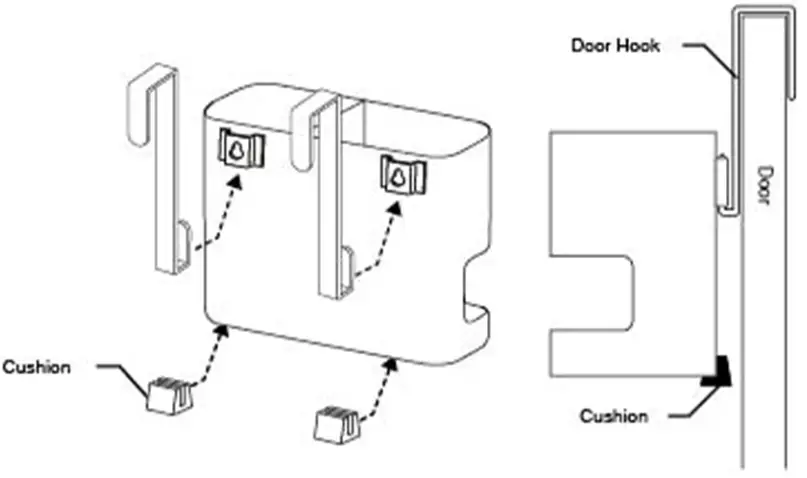 Door Hook

Door

Cushion

Cushion