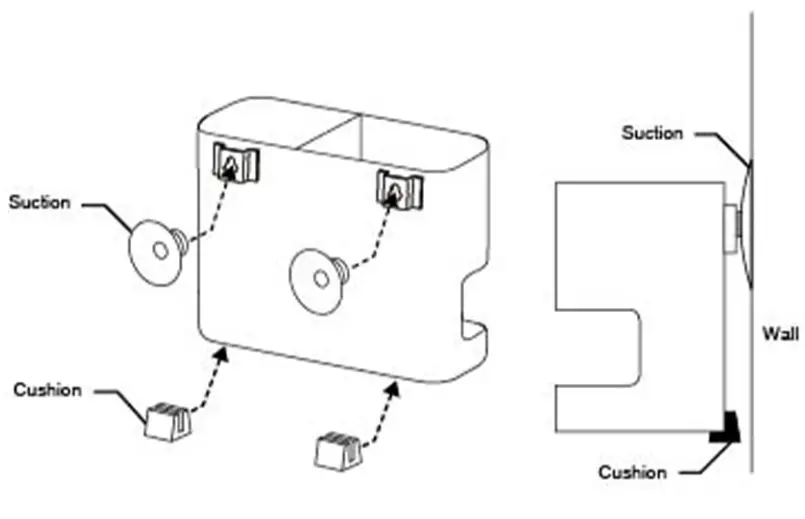 Suction

Cushion

Suction

Wall

Cushion