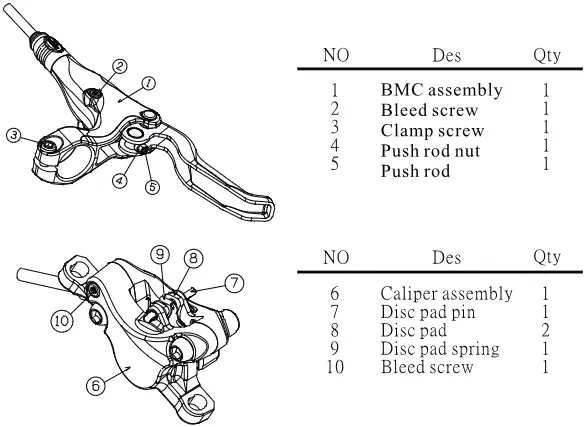 2
1
3
4
5

| NO | Des | Qty |
|---|---|---|
| 1 | BMC assembly | 1 |
| 2 | Bleed screw | 1 |
| 3 | Clamp screw | 1 |
| 4 | Push rod nut | 1 |
| 5 | Push rod | 1 |

9
8
7
10
6

| NO | Des | Qty |
|---|---|---|
| 6 | Caliper assembly | 1 |
| 7 | Disc pad pin | 1 |
| 8 | Disc pad | 2 |
| 9 | Disc pad spring | 1 |
| 10 | Bleed screw | 1 |