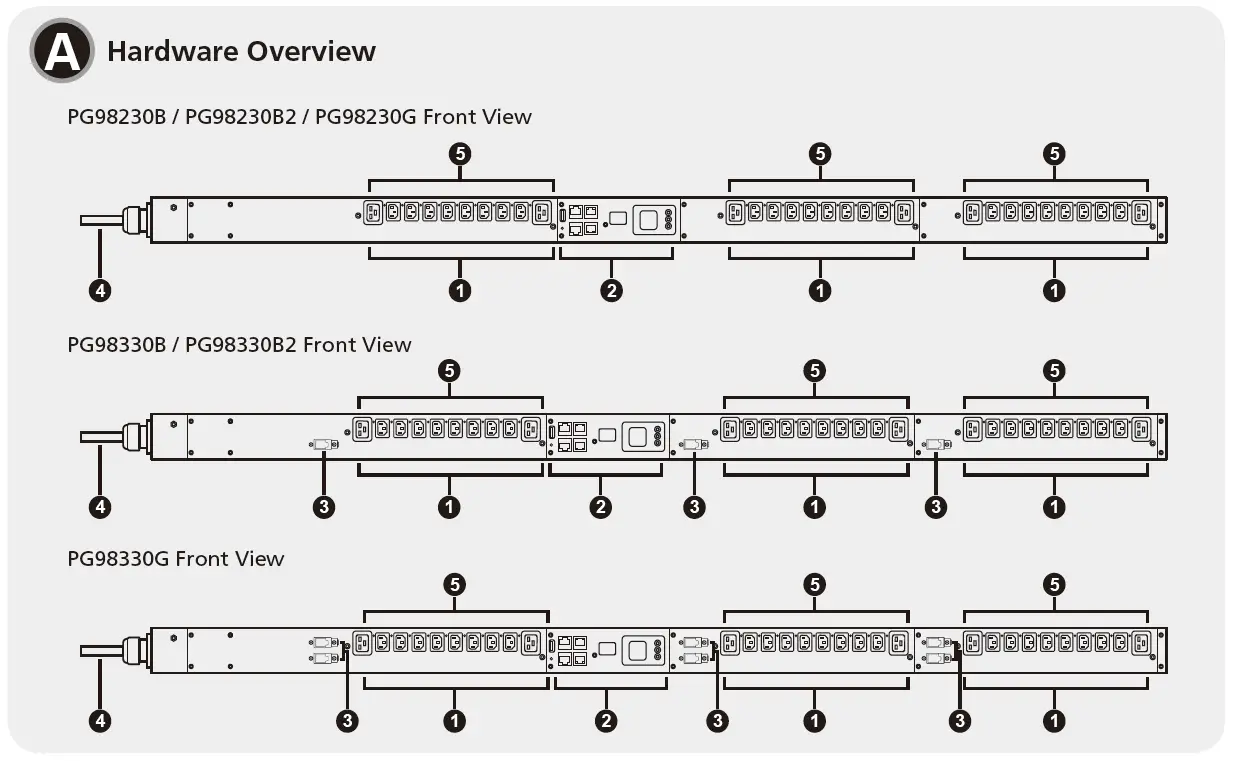 A Hardware Overview

PG98230B / PG98230B2 / PG98230G Front View

5 5 5

4 1 2 1 1

PG98330B / PG98330B2 Front View

5 5 5

4 3 1 2 3 1 3 1

PG98330G Front View

5 5 5

4 3 1 2 3 1 3 1