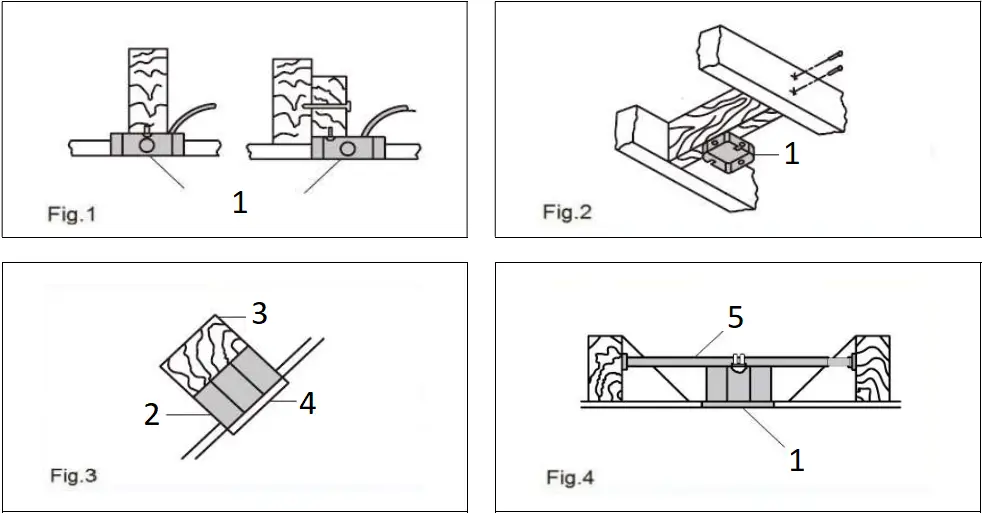 Fig.1
1

1
Fig.2

3
2
4
Fig.3

5
1
Fig.4