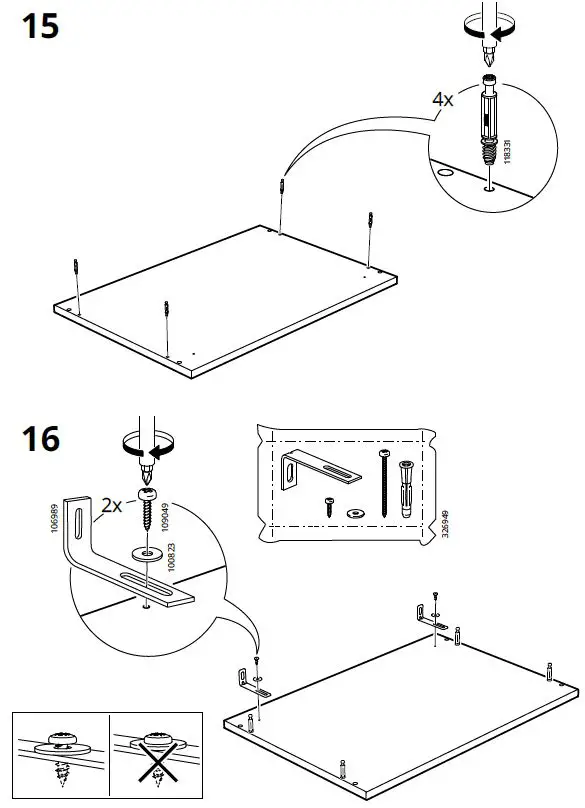 15

4x

118331

16

2x

106989

109049

100823

326949