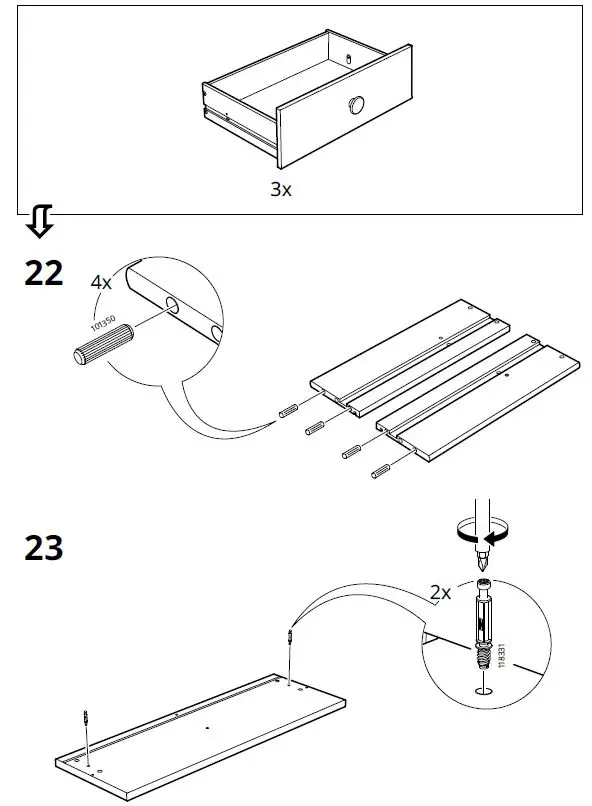 3x

22

4x

101350

23

2x

118331