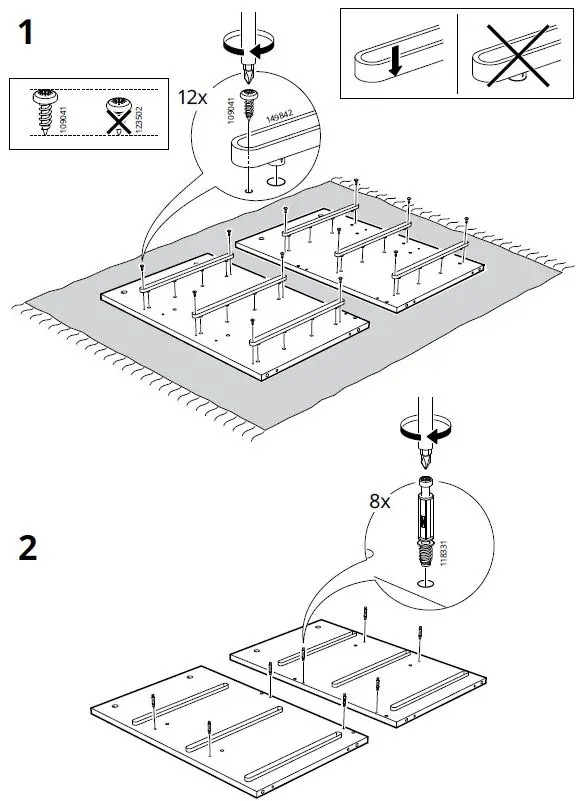 1

109041

123502

12x

109041

149842

2

8x

118331