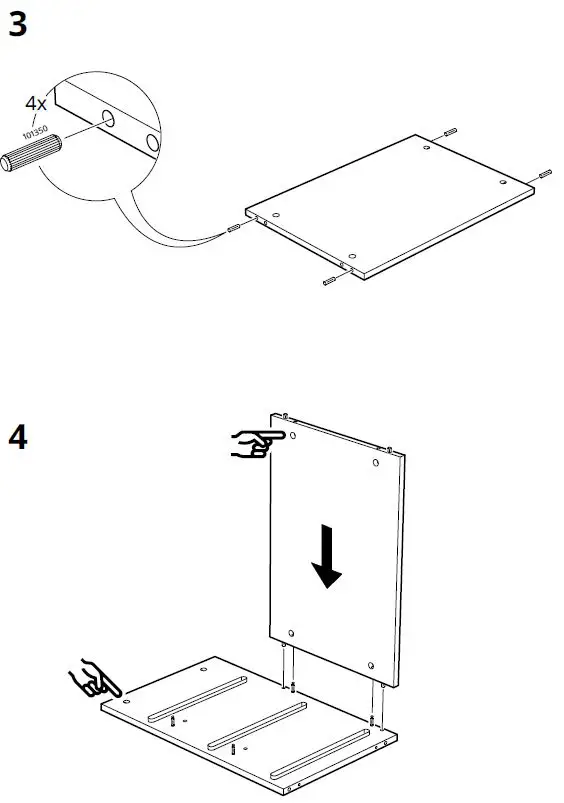 3

4x

101350

4