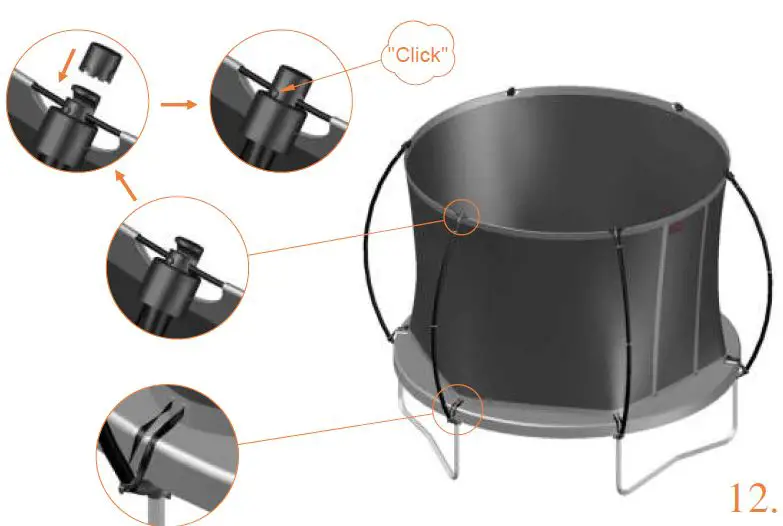 "Click"

12.