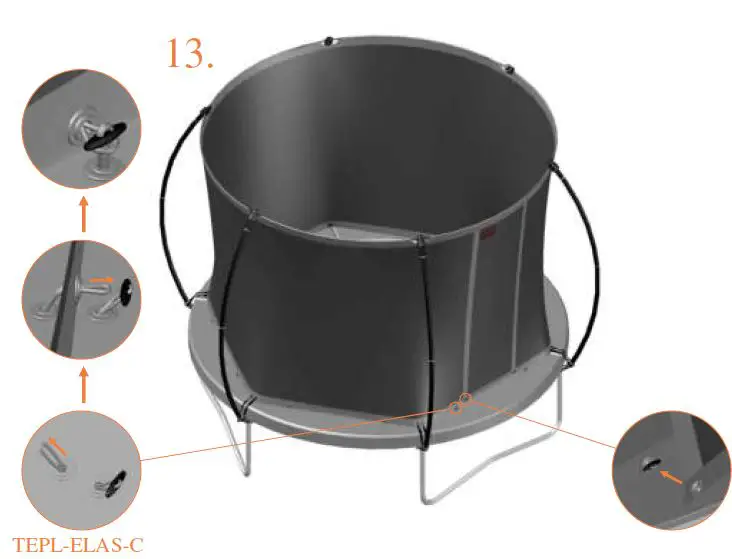 13.

TEPL-ELAS-C