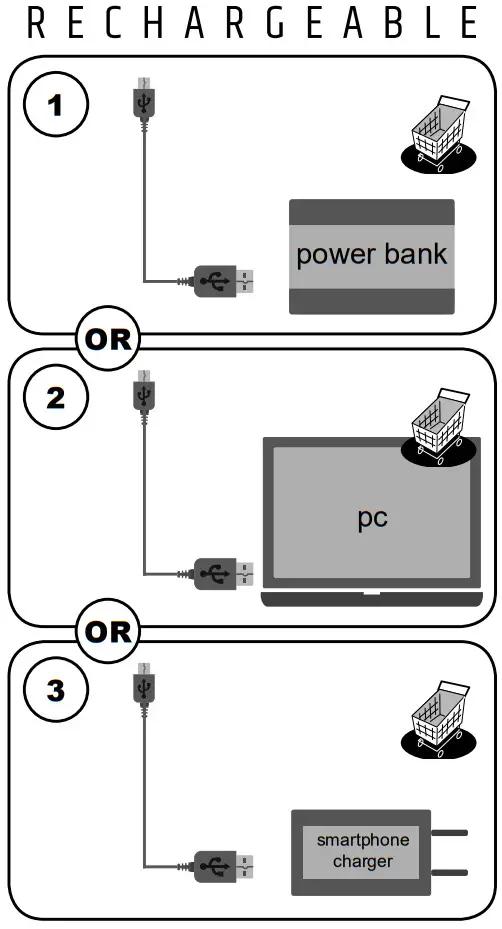 RECHARGEABLE

1

power bank

OR

2

pc

OR

3

smartphone charger