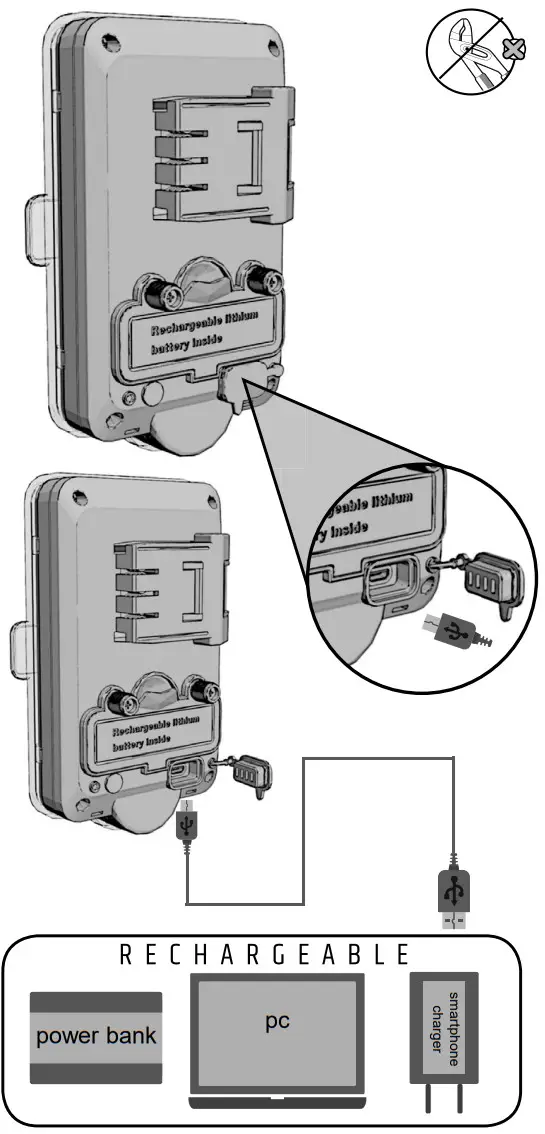 Rechargeable lithium battery inside

geable lithium
y inside

Rechargeable lithium battery inside

RECHARGEABLE

power bank

pc

smartphone charger