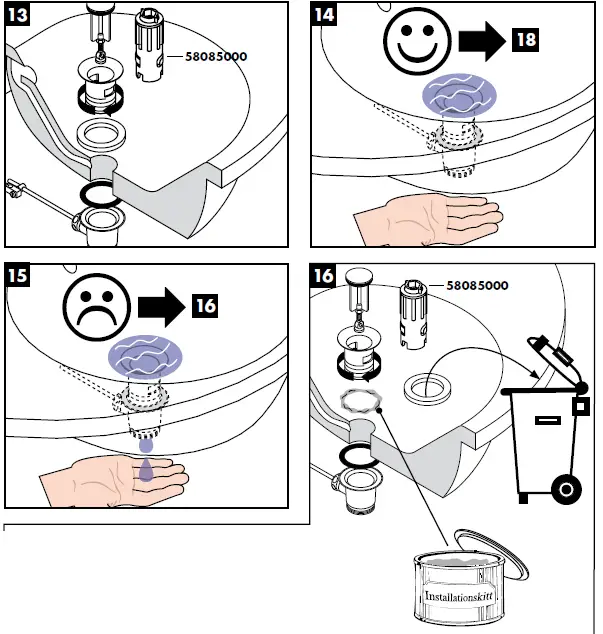 13

58085000

14

18

15

16

16

58085000

Installationskitt