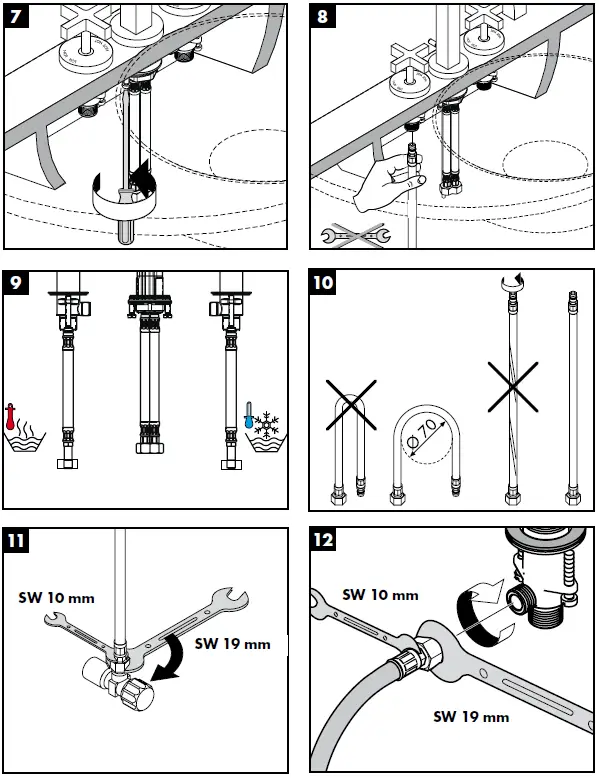 7

8

9

10

$\varnothing 70$

11

SW 10 mm

SW 19 mm

12

SW 10 mm

SW 19 mm