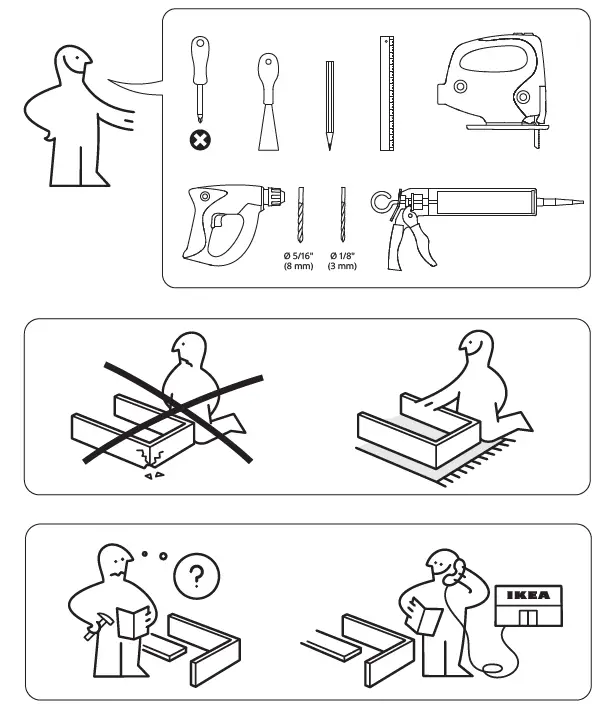 Ø 5/16"
(8 mm)

Ø 1/8"
(3 mm)

?

IKEA