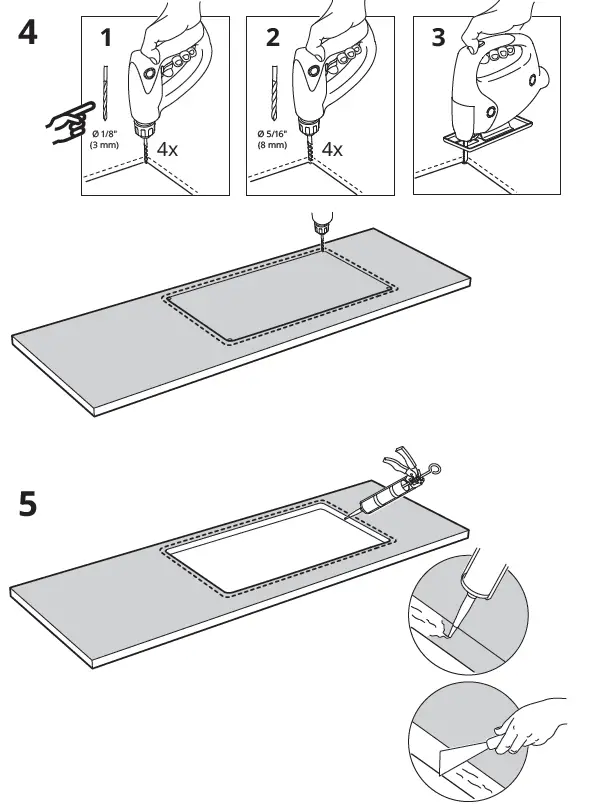 4

1

Ø 1/8"
(3 mm)

4x

2

Ø 5/16"
(8 mm)

4x

3

5