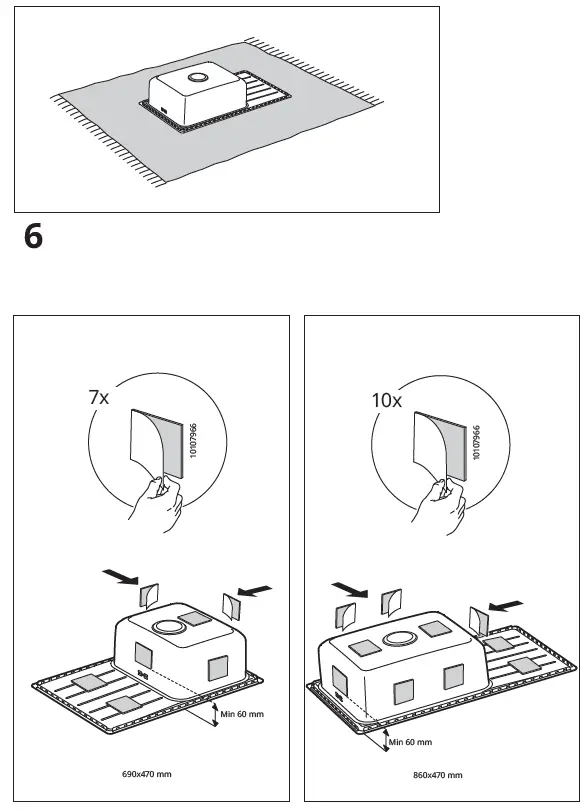 6

7x

10107966

Min 60 mm

690x470 mm

10x

10107966

Min 60 mm

860x470 mm