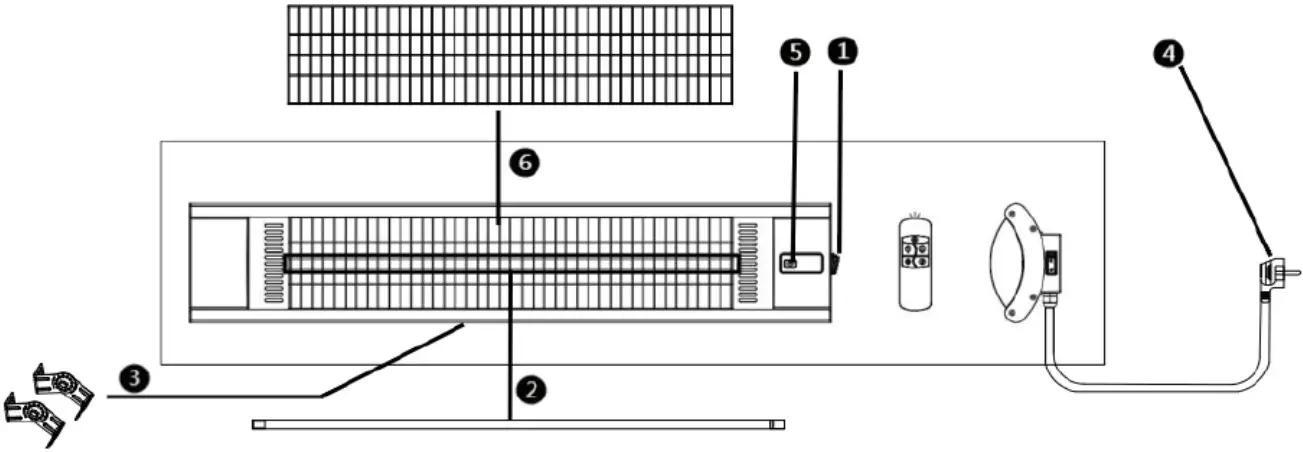 5 1 4 6 3 2