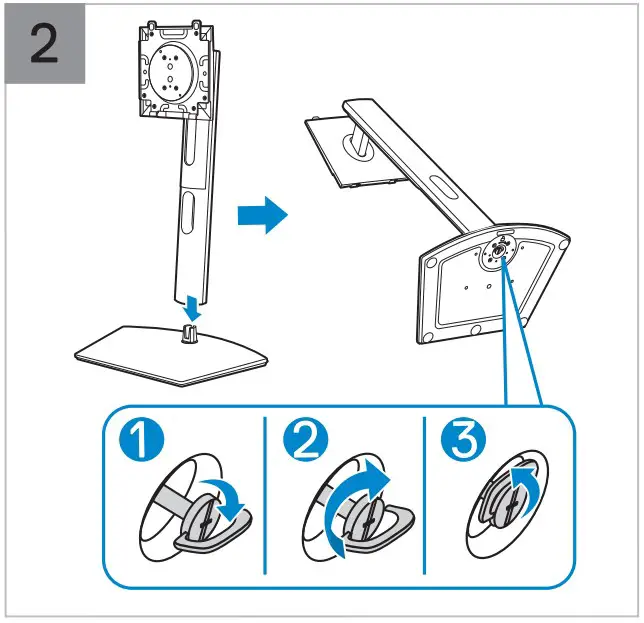 2

1

2

3