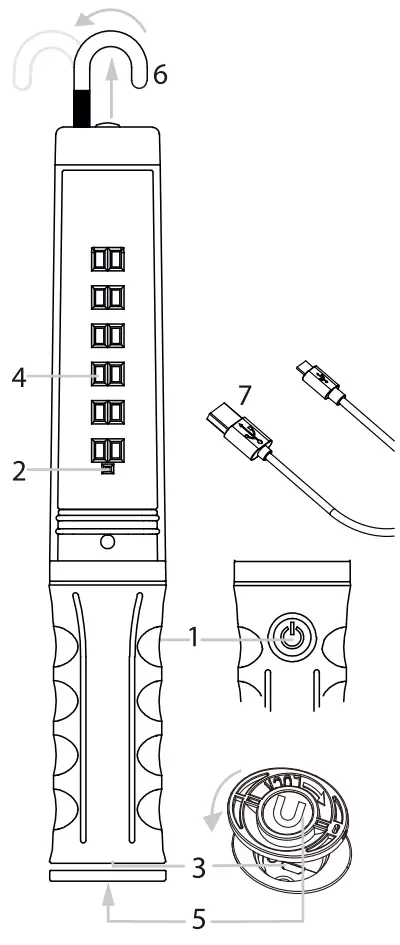 6
4
7
2
1
3
5