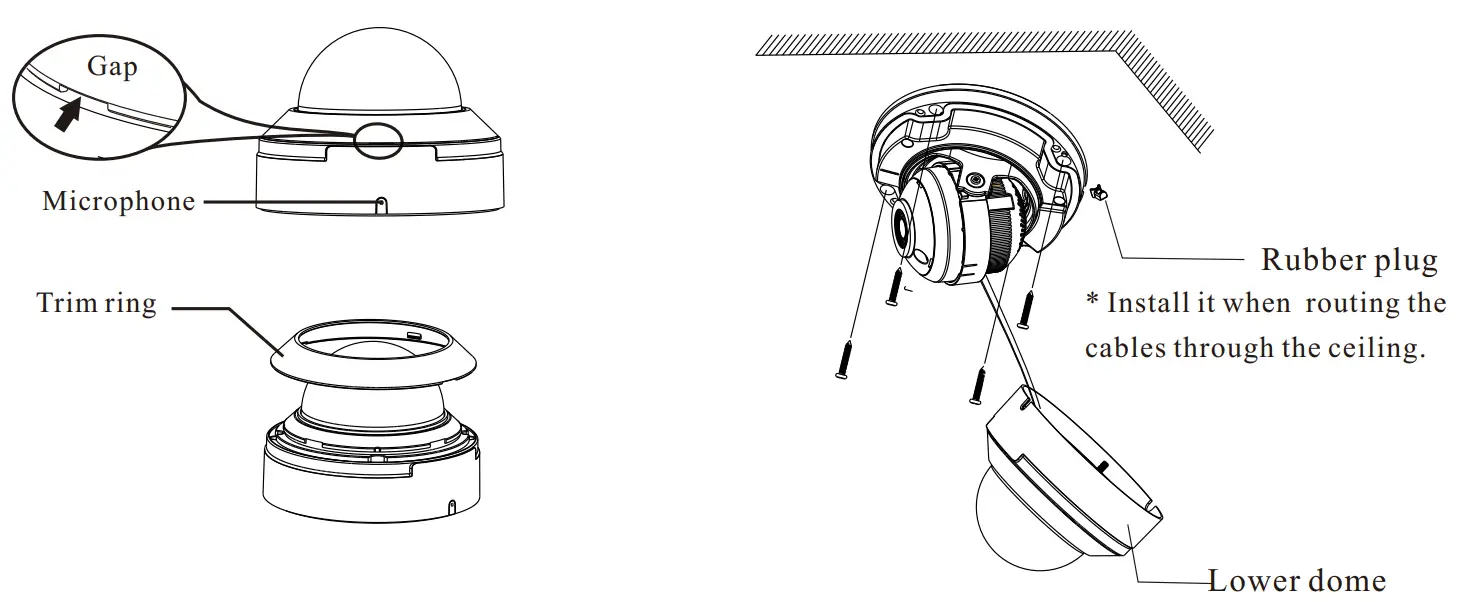 Gap

Microphone

Trim ring

Rubber plug
* Install it when routing the cables through the ceiling.

Lower dome