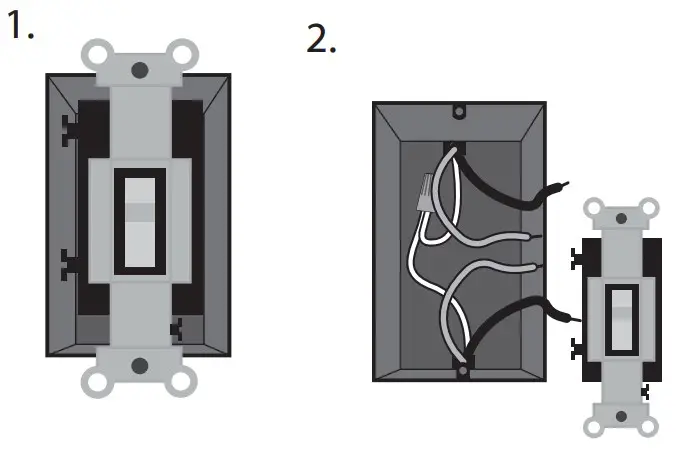 1.

2.