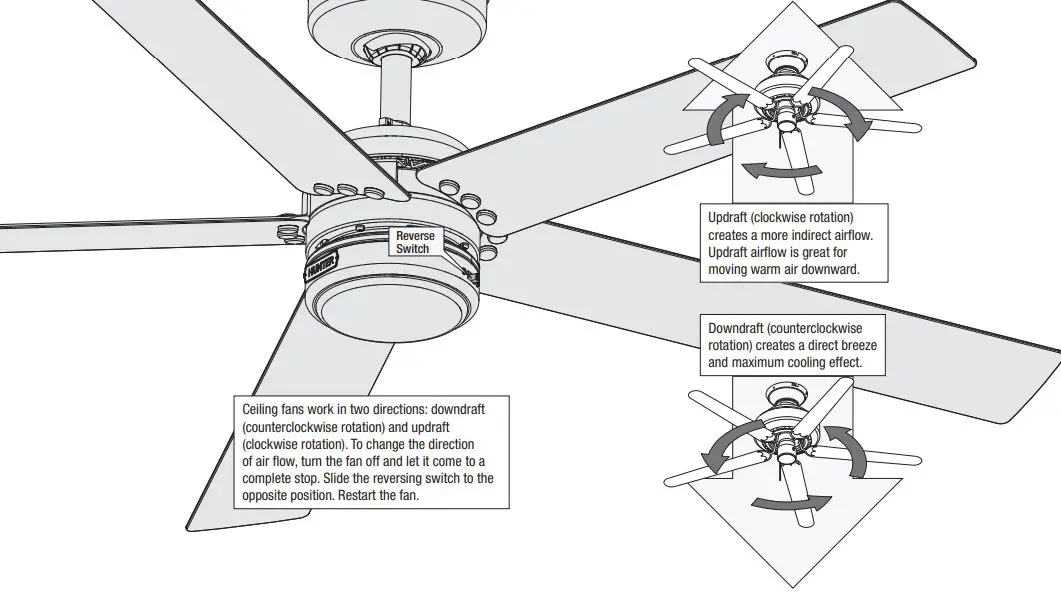 Reverse Switch

HUNTER

Updraft (clockwise rotation) creates a more indirect airflow. Updraft airflow is great for moving warm air downward.

Downdraft (counterclockwise rotation) creates a direct breeze and maximum cooling effect.

Ceiling fans work in two directions: downdraft (counterclockwise rotation) and updraft (clockwise rotation). To change the direction of air flow, turn the fan off and let it come to a complete stop. Slide the reversing switch to the opposite position. Restart the fan.