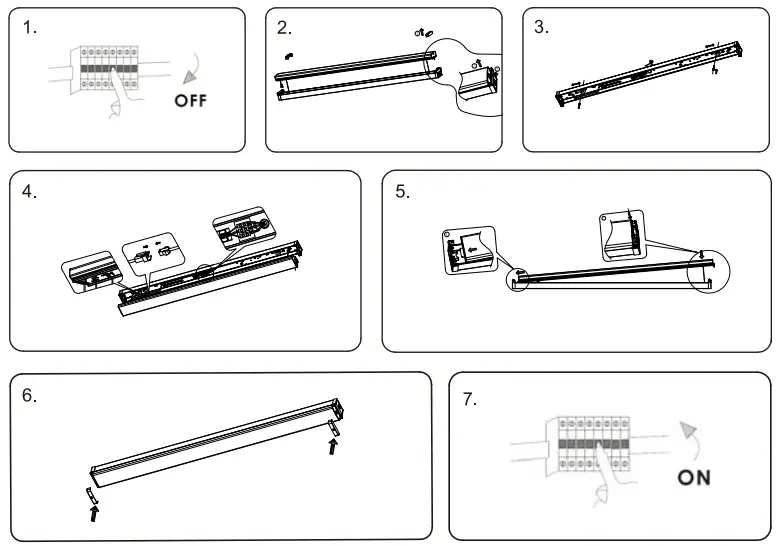 1.

OFF

2.

3.

4.

5.

6.

7.

ON