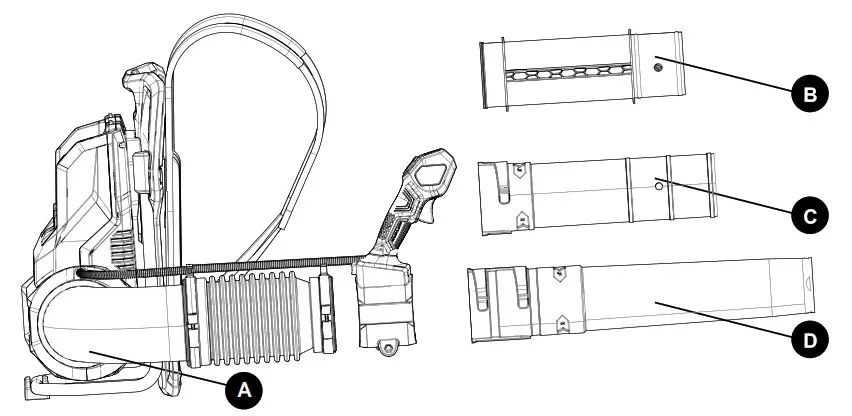 B
C
D
A