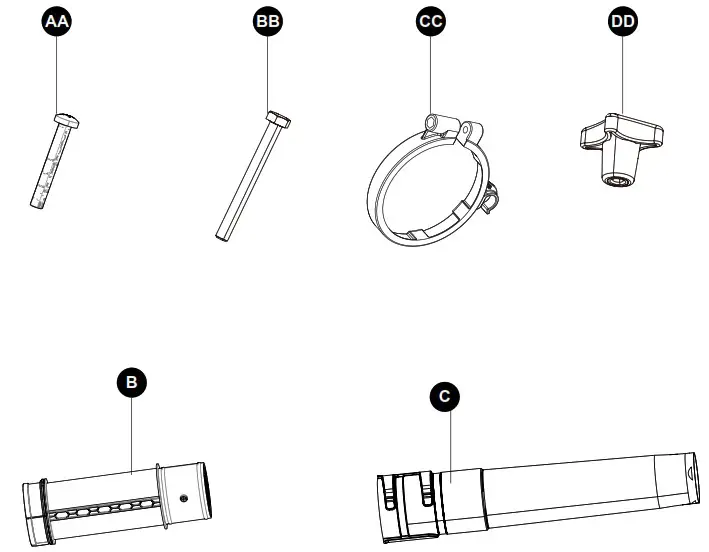 AA
BB
CC
DD
B
C